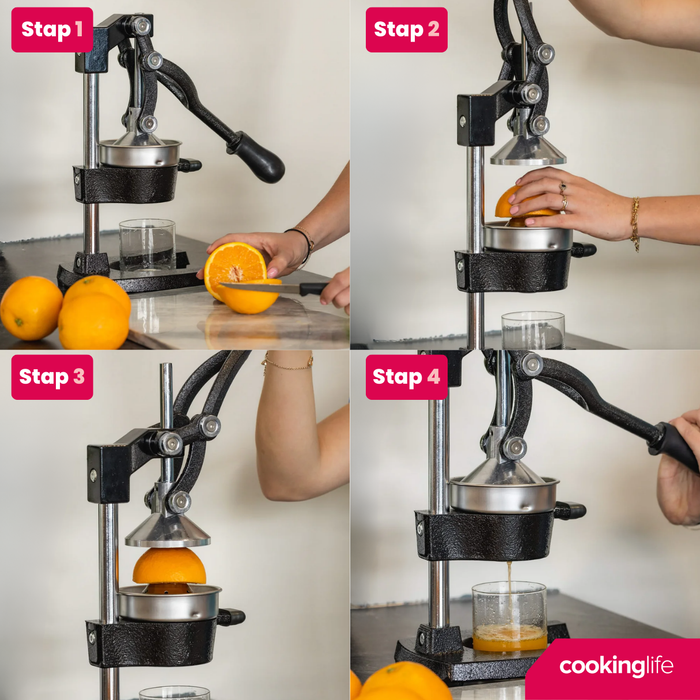 Stap 1

Stap 2

Stap 3

Stap 4

cookinglife